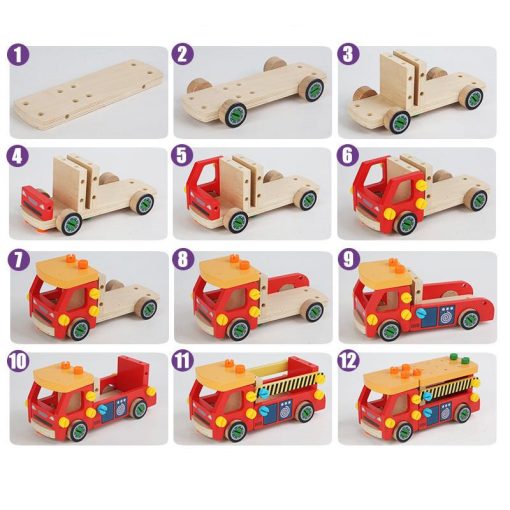 1

2

3

4

5

6

7

8

9

10

11

12